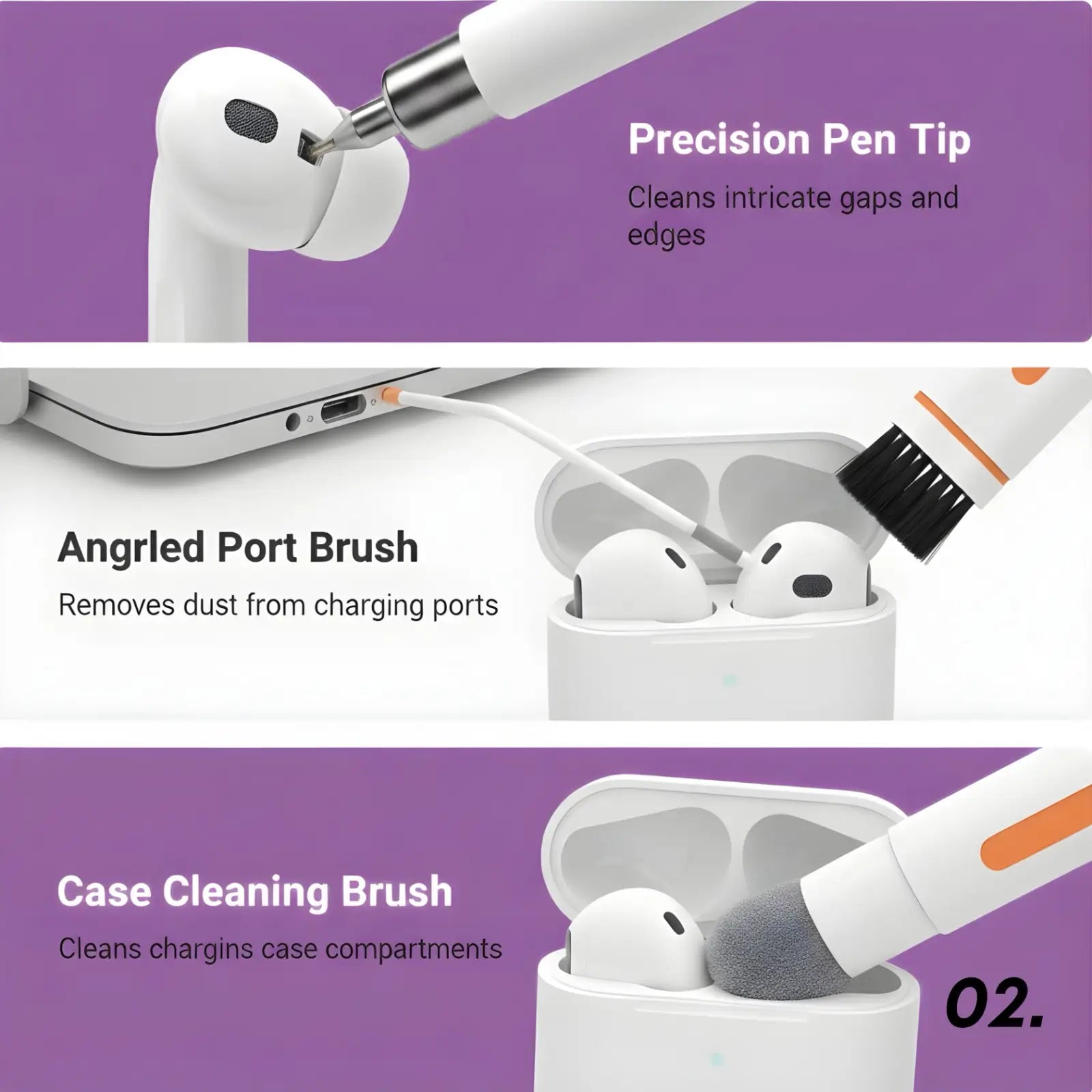 Precision Pen Tip

Cleans intricate gaps and edges

Angrled Port Brush

Removes dust from charging ports

Case Cleaning Brush

Cleans chargins case compartments

02.